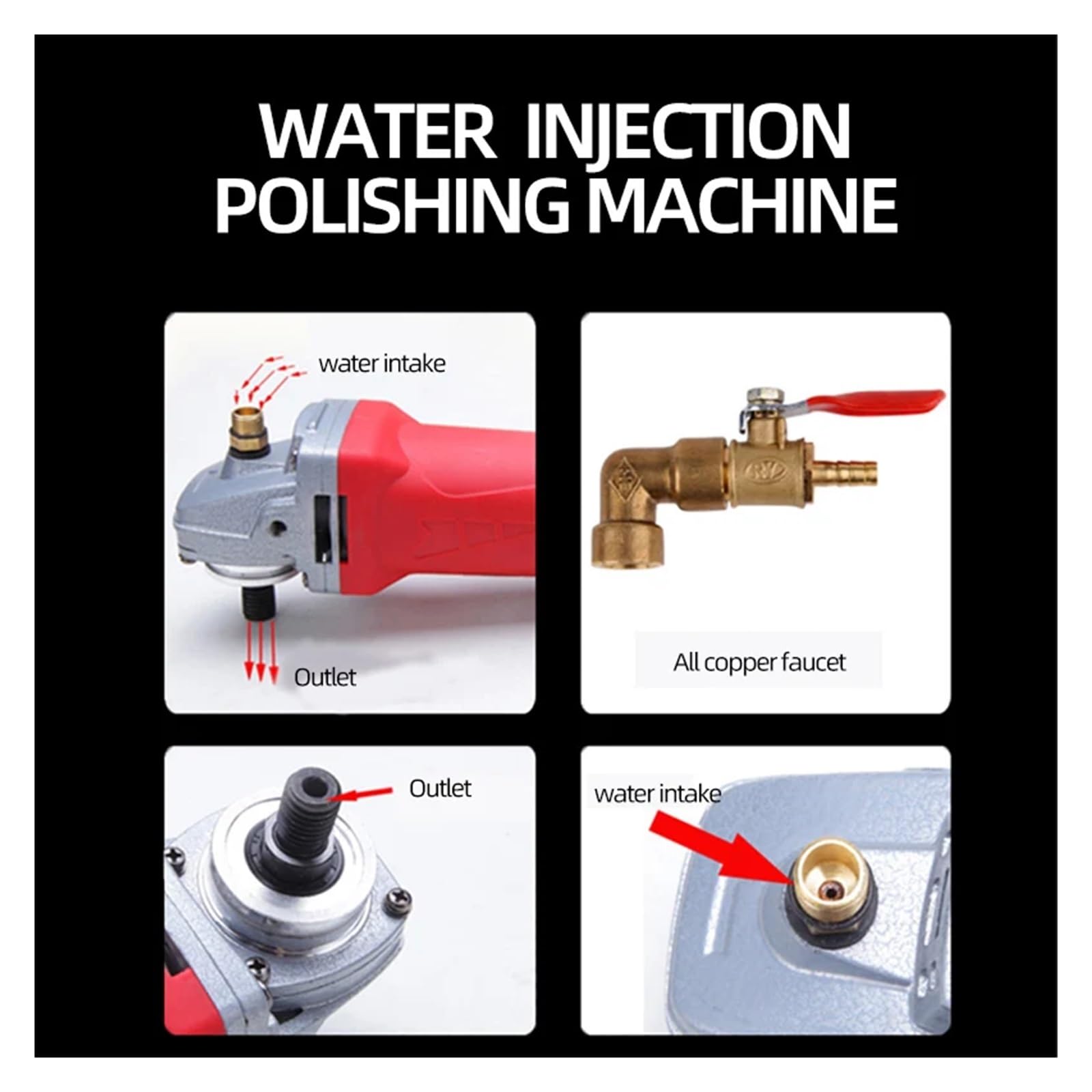 WATER INJECTION POLISHING MACHINE

water intake

Outlet

All copper faucet

Outlet

water intake